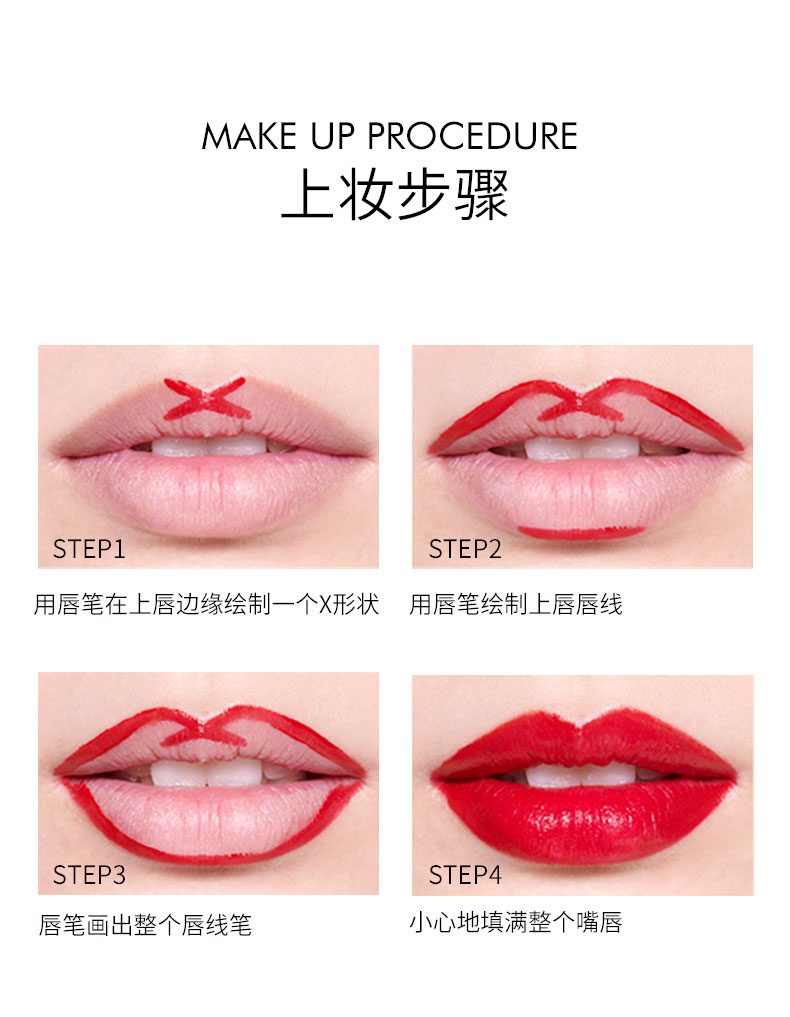 MAKE UP PROCEDURE
上妆步骤

STEP1
用唇笔在上唇边缘绘制一个X形状

STEP2
用唇笔绘制上唇唇线

STEP3
唇笔画出整个唇线笔

STEP4
小心地填满整个嘴唇