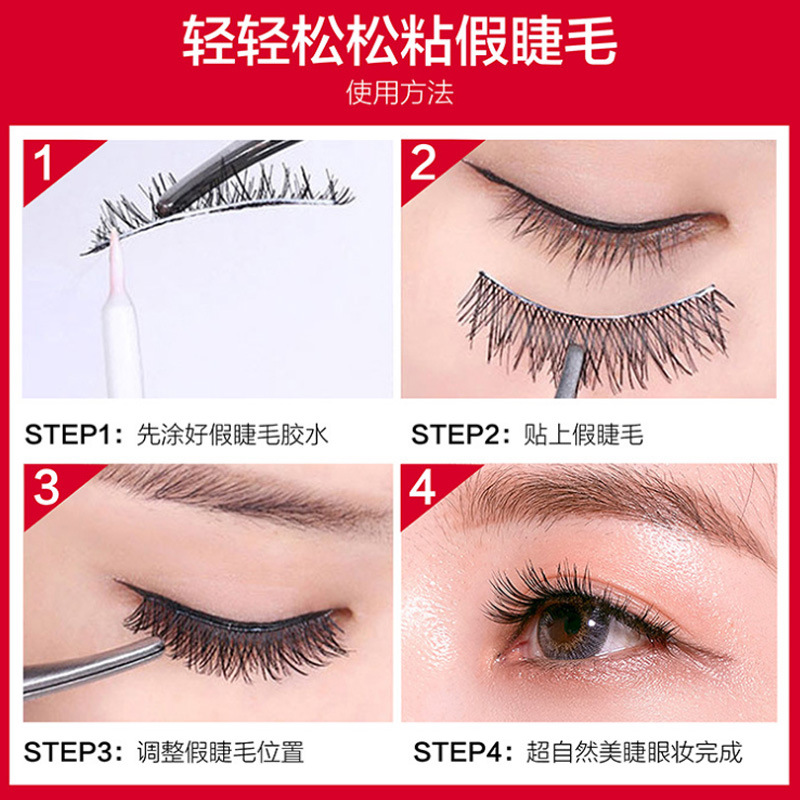 轻轻松松粘假睫毛
使用方法

1

STEP1：先涂好假睫毛胶水

2

STEP2：贴上假睫毛

3

STEP3：调整假睫毛位置

4

STEP4：超自然美睫眼妆完成